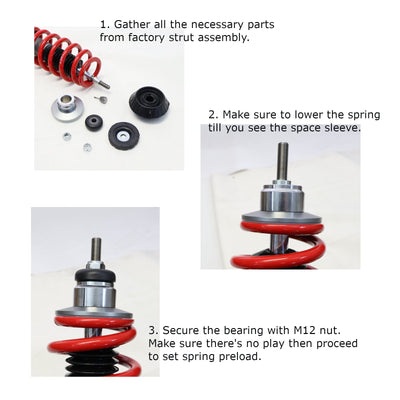 1. Gather all the necessary parts from factory strut assembly.

2. Make sure to lower the spring till you see the space sleeve.

3. Secure the bearing with M12 nut. Make sure there's no play then proceed to set spring preload.