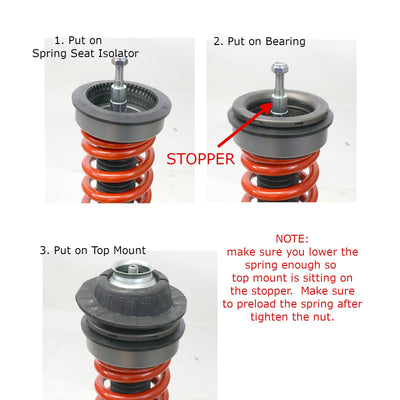 1. Put on
Spring Seat Isolator

2. Put on Bearing

STOPPER

3. Put on Top Mount

NOTE:
make sure you lower the spring enough so top mount is sitting on the stopper. Make sure to preload the spring after tighten the nut.